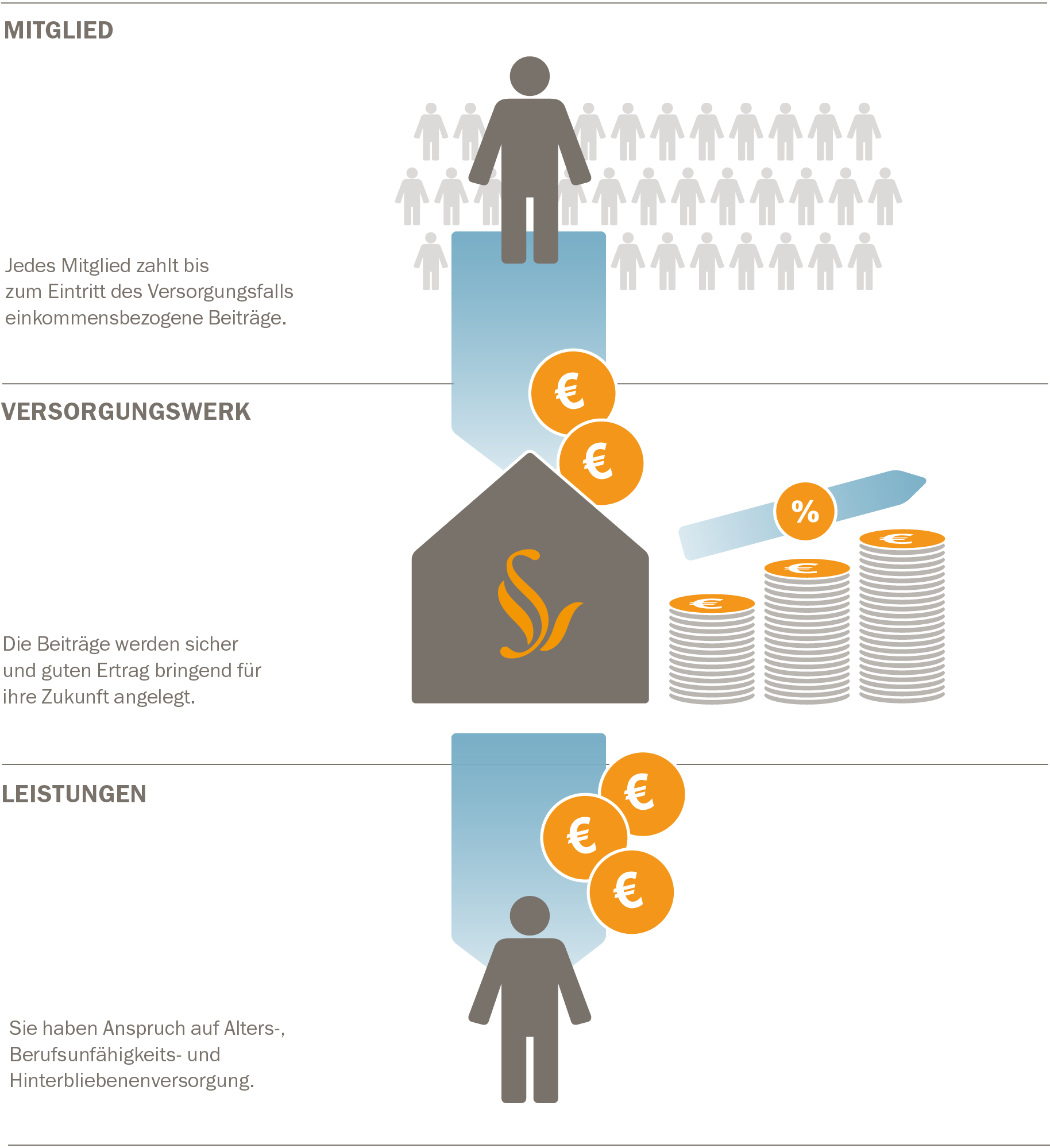 MITGLIED

Jedes Mitglied zahlt bis zum Eintritt des Versorgungsfalls einkommensbezogene Beiträge.

€

VERSORGUNGSWERK

€

%

€ € €

Die Beiträge werden sicher und guten Ertrag bringend für ihre Zukunft angelegt.

LEISTUNGEN

€ € €

Sie haben Anspruch auf Alters-, Berufsunfähigkeits- und Hinterbliebenenversorgung.